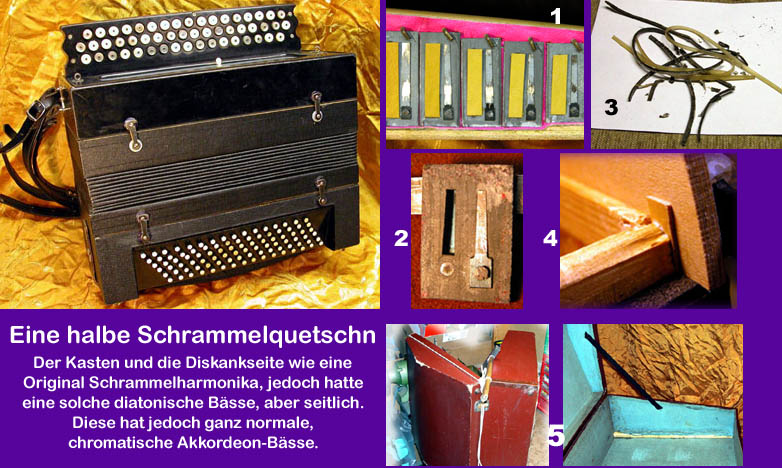 1

3

2

4

Eine halbe Schrammelquetschn

Der Kasten und die Diskankseite wie eine Original Schrammelharmonika, jedoch hatte eine solche diatonische Bässe, aber seitlich. Diese hat jedoch ganz normale, chromatische Akkordeon-Bässe.

5